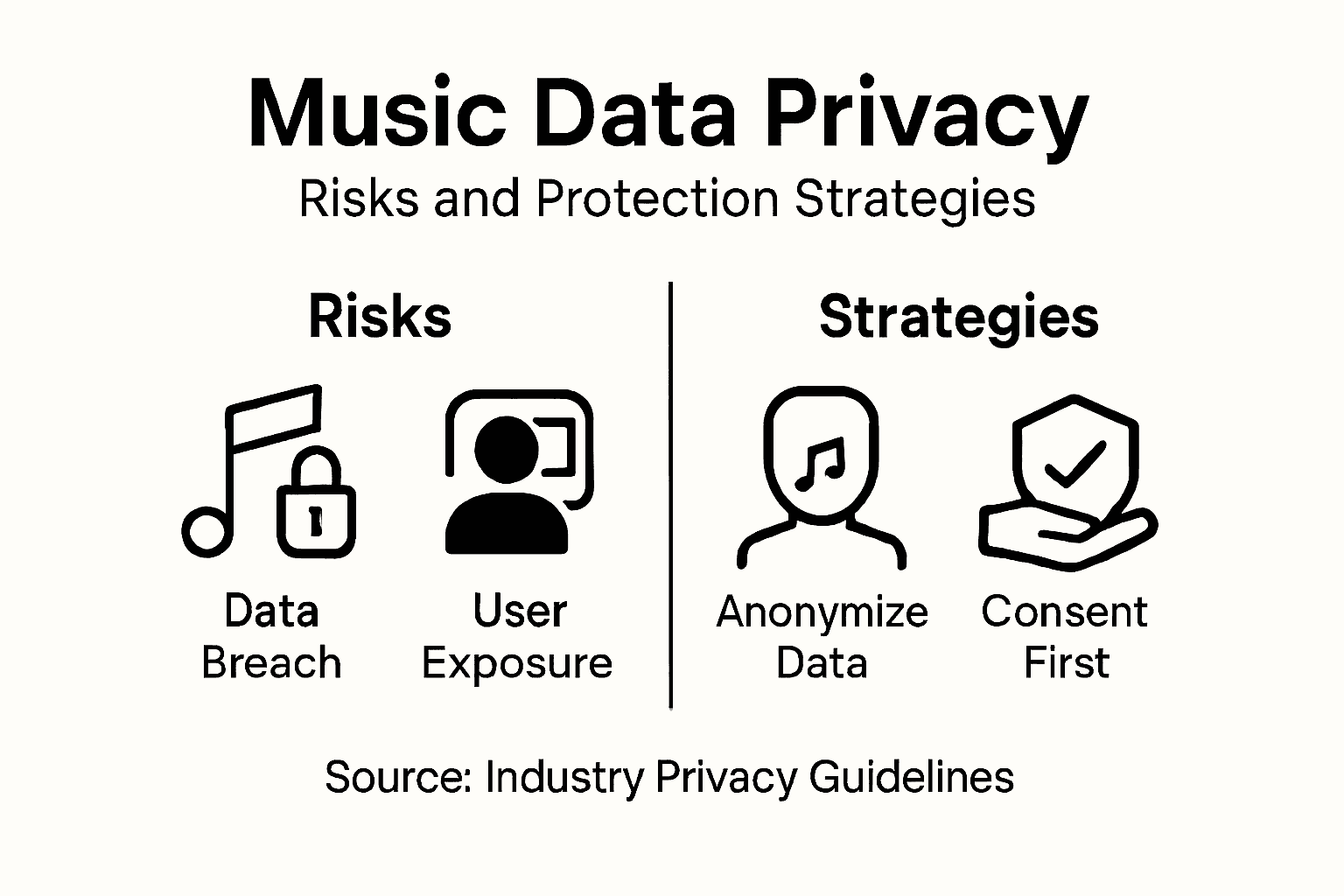 Music Data Privacy

Risks and Protection Strategies

Risks

Data Breach

User Exposure

Strategies

Anonymize Data

Consent First

Source: Industry Privacy Guidelines