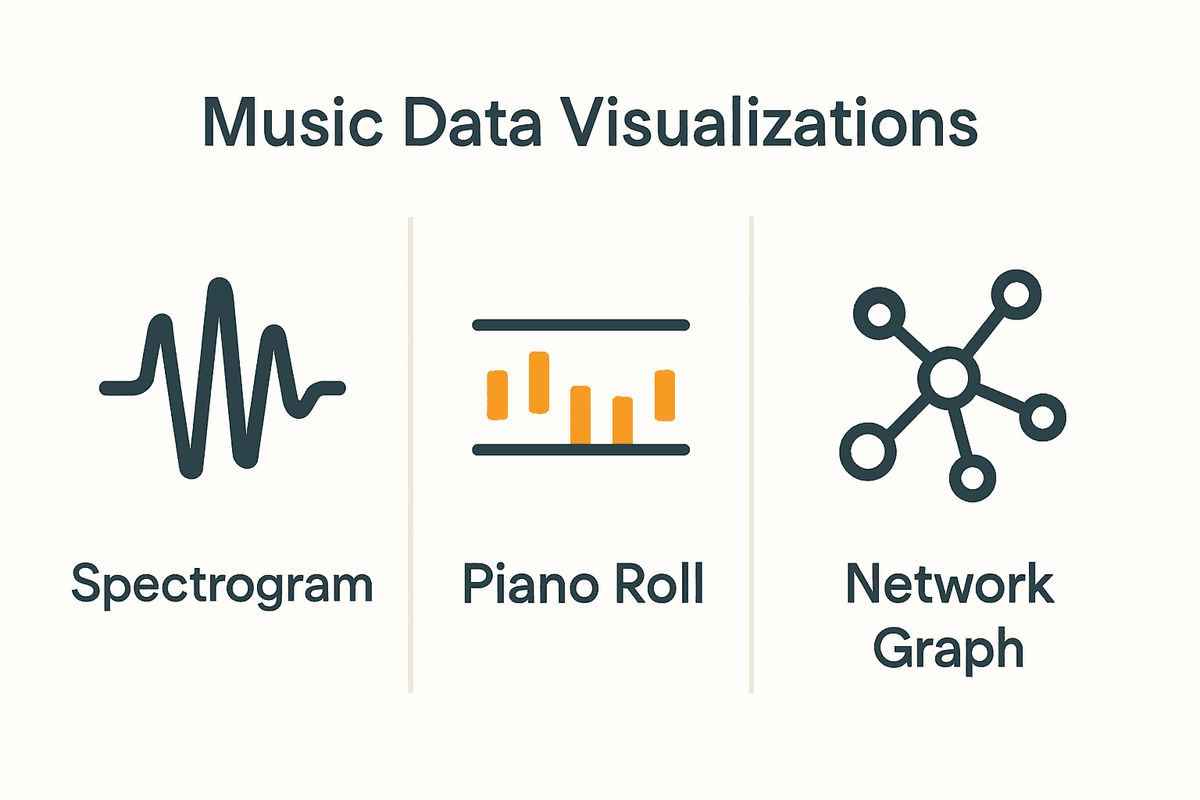 Music Data Visualizations

Spectrogram

Piano Roll

Network Graph