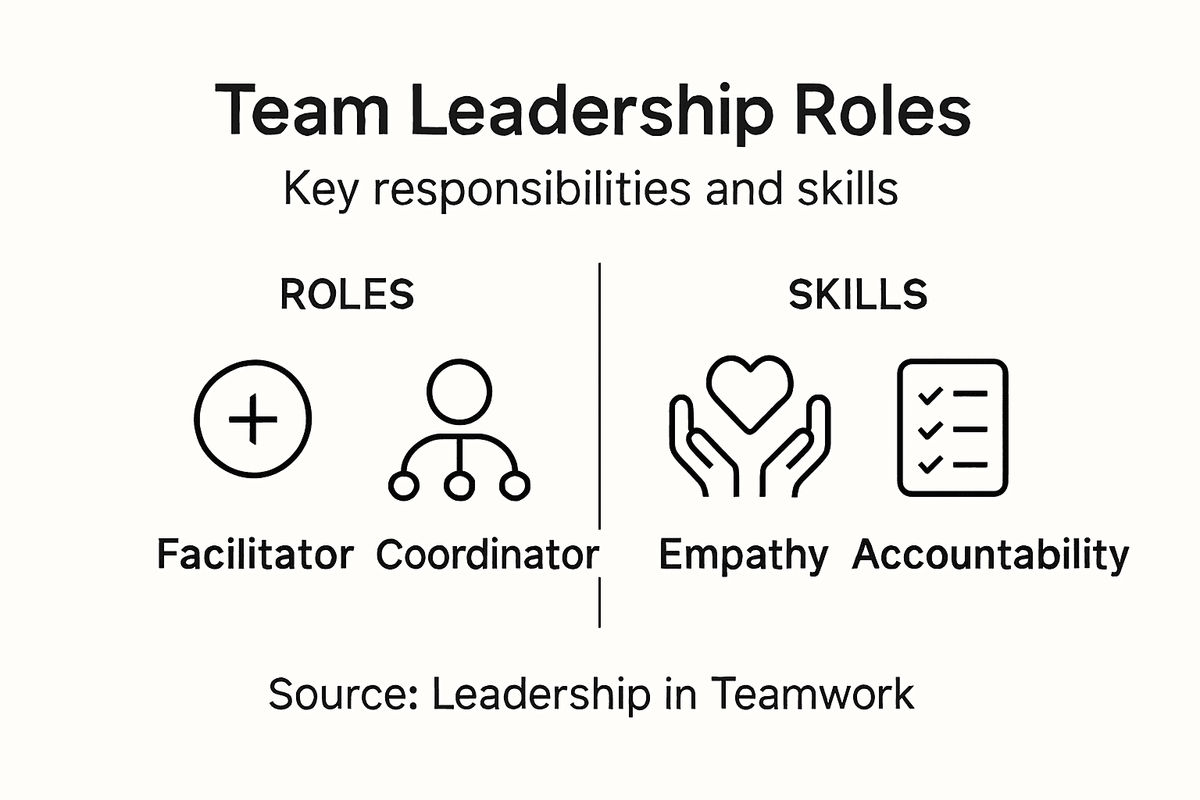 Team Leadership Roles

Key responsibilities and skills

ROLES

Facilitator Coordinator

SKILLS

Empathy Accountability

Source: Leadership in Teamwork