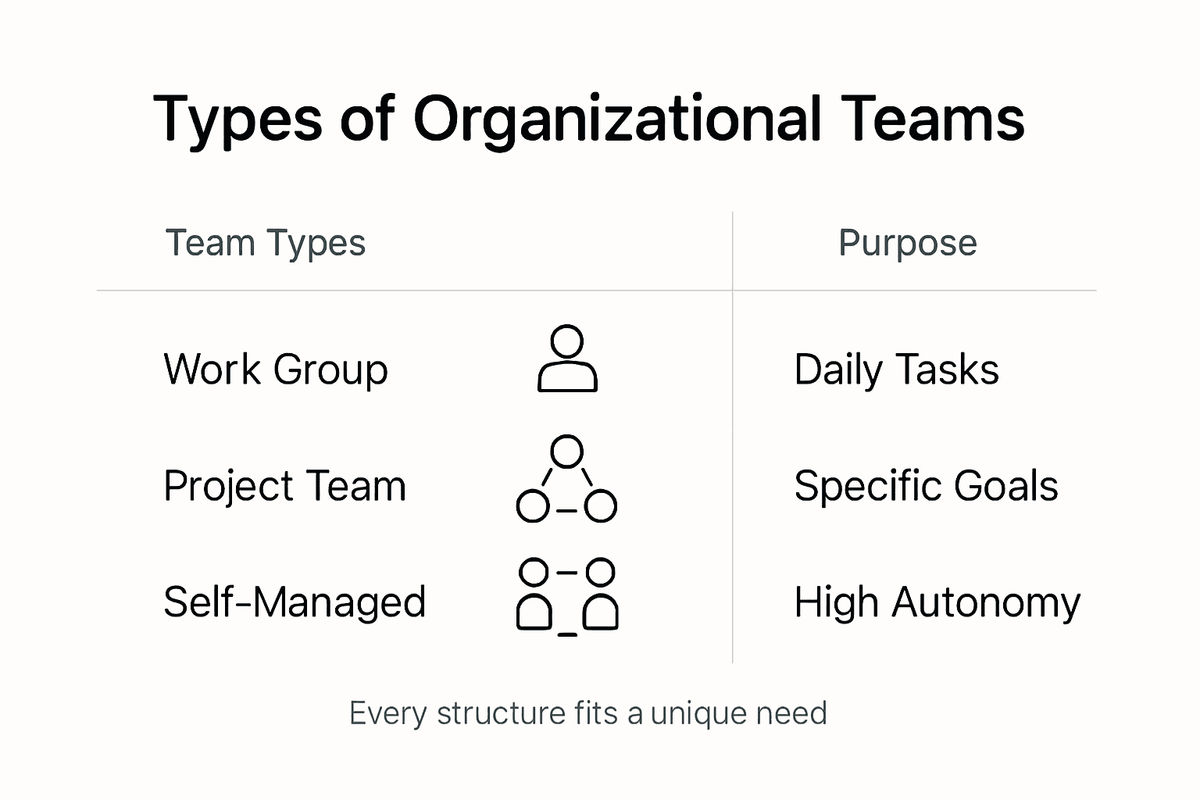 Types of Organizational Teams

| Team Types | Purpose |
|---|---|
| Work Group | Daily Tasks |
| Project Team | Specific Goals |
| Self-Managed | High Autonomy |

Every structure fits a unique need