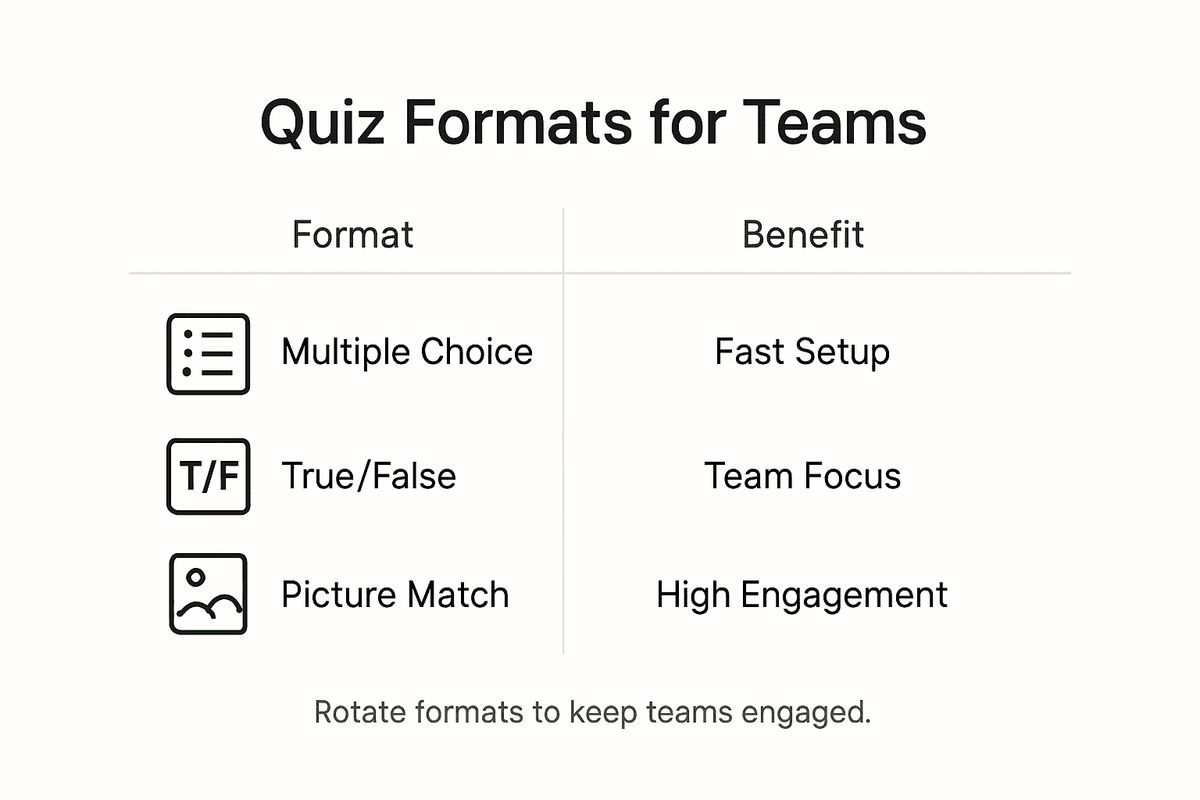 Quiz Formats for Teams

| Format | Benefit |
|---|---|
| Multiple Choice | Fast Setup |
| T/F True/False | Team Focus |
| Picture Match | High Engagement |

Rotate formats to keep teams engaged.