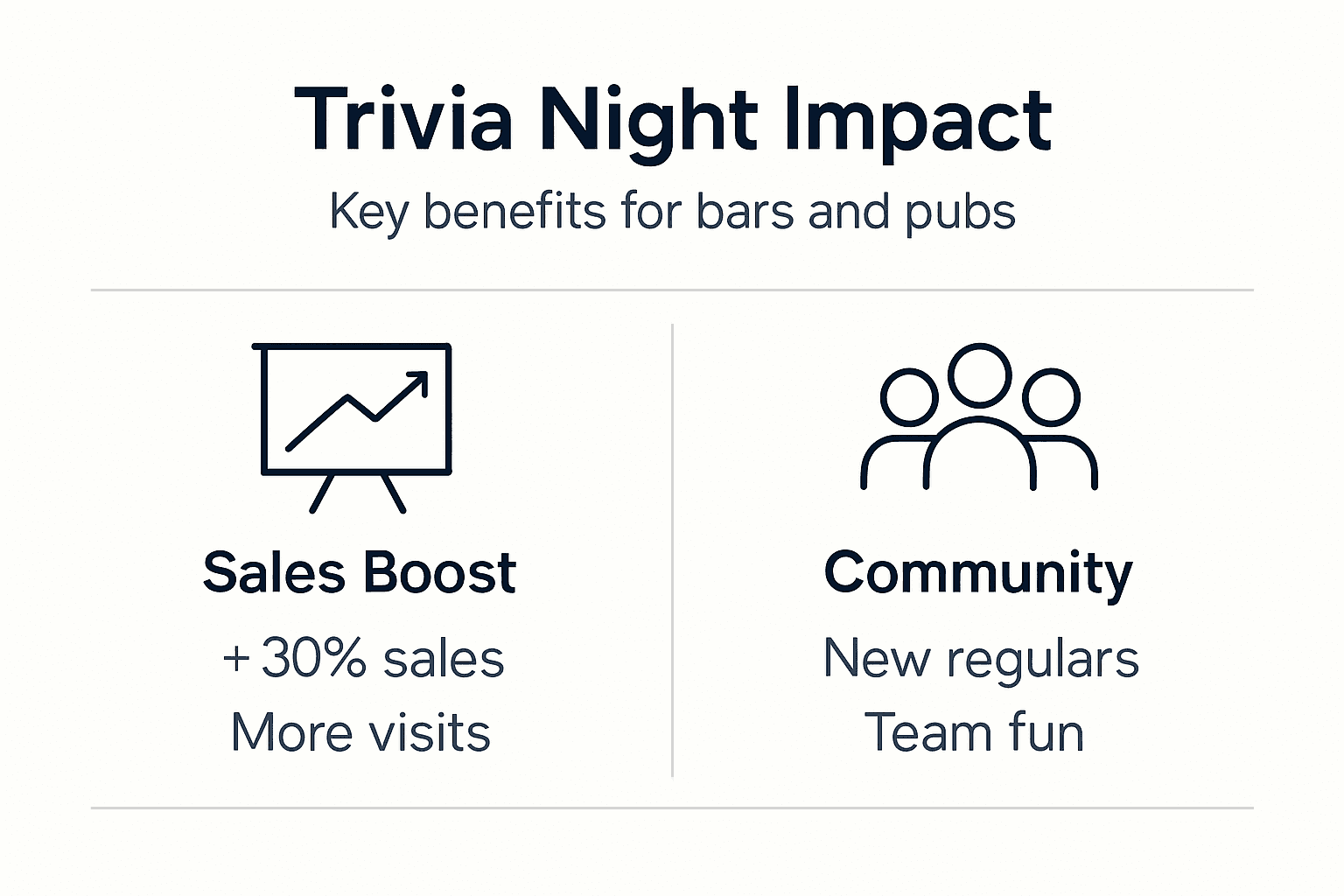 Trivia Night Impact
Key benefits for bars and pubs

Sales Boost
+30% sales
More visits

Community
New regulars
Team fun