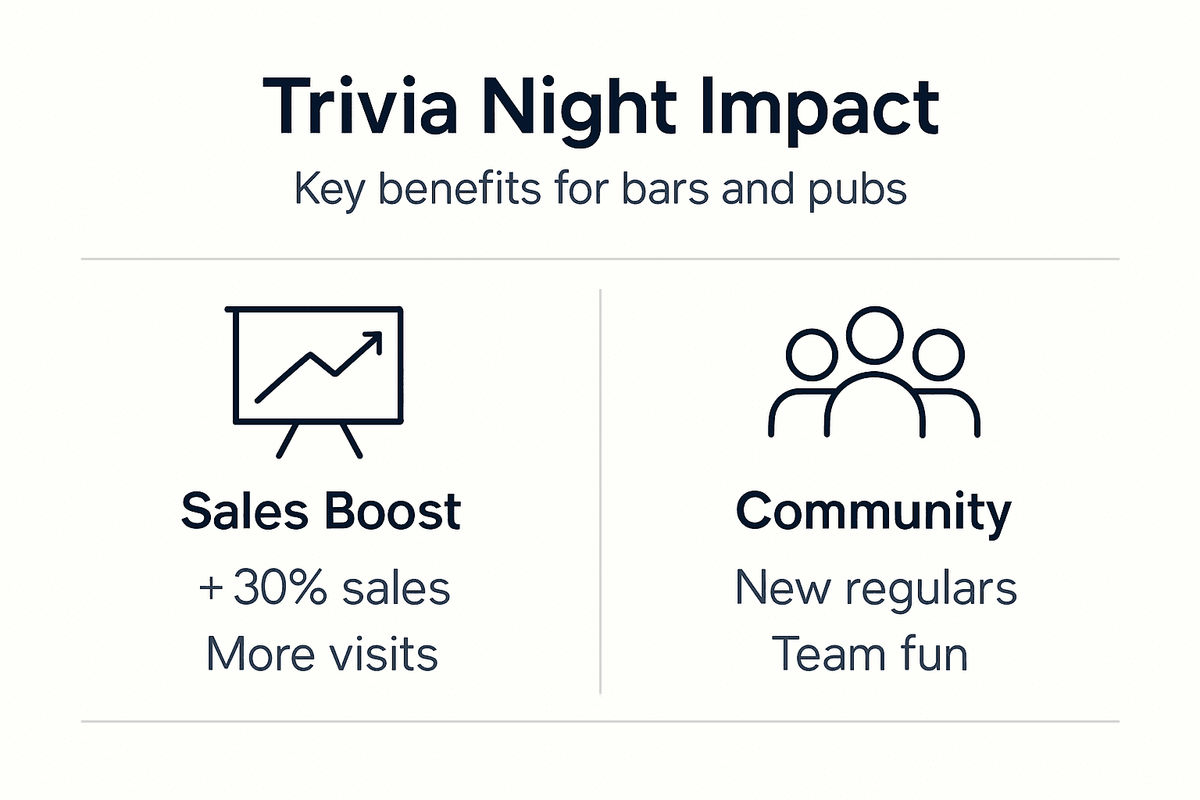 Trivia Night Impact

Key benefits for bars and pubs

Sales Boost

+ 30% sales
More visits

Community

New regulars
Team fun