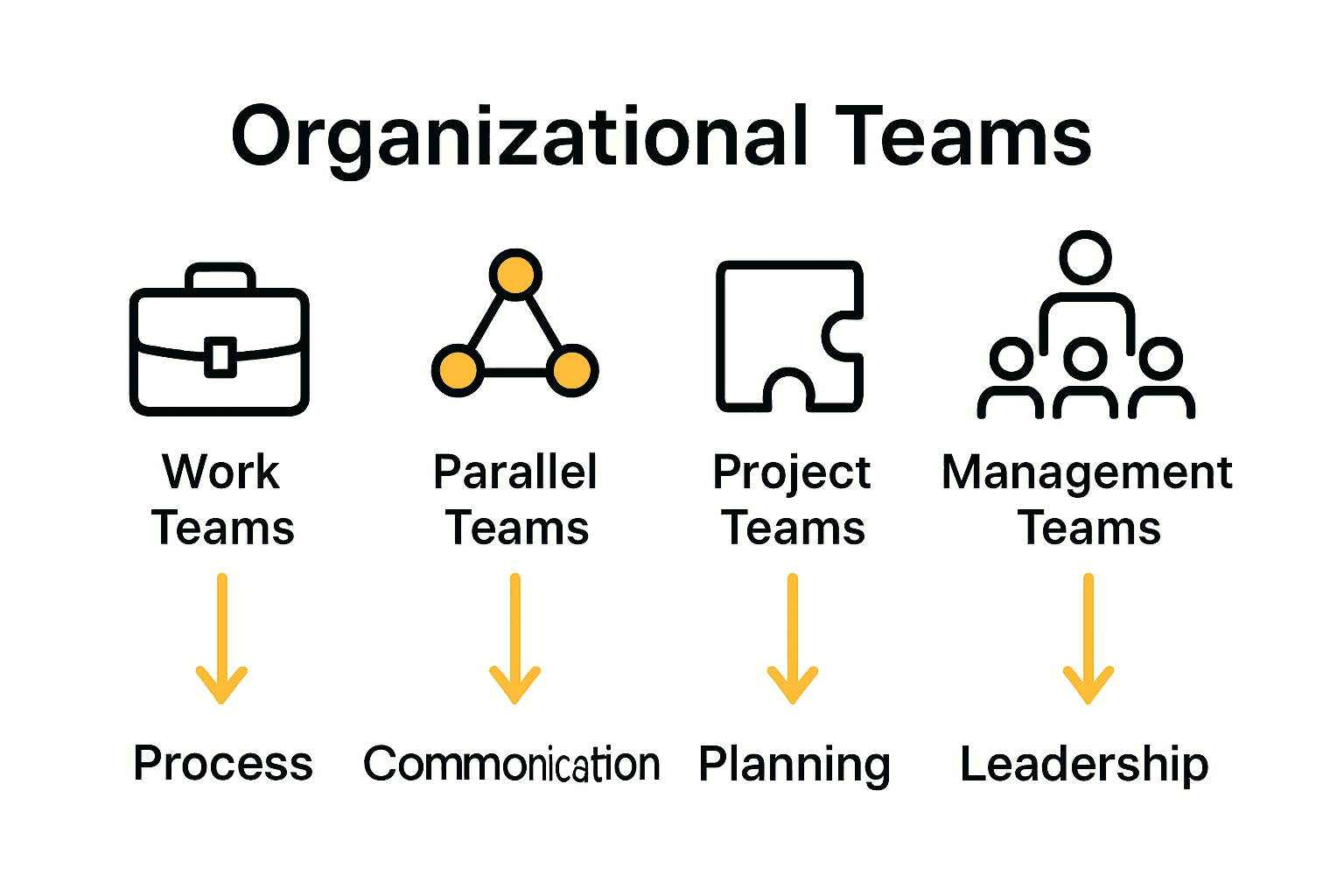 Organizational Teams

Work Teams

Parallel Teams

Project Teams

Management Teams

Process

Commonication

Planning

Leadership