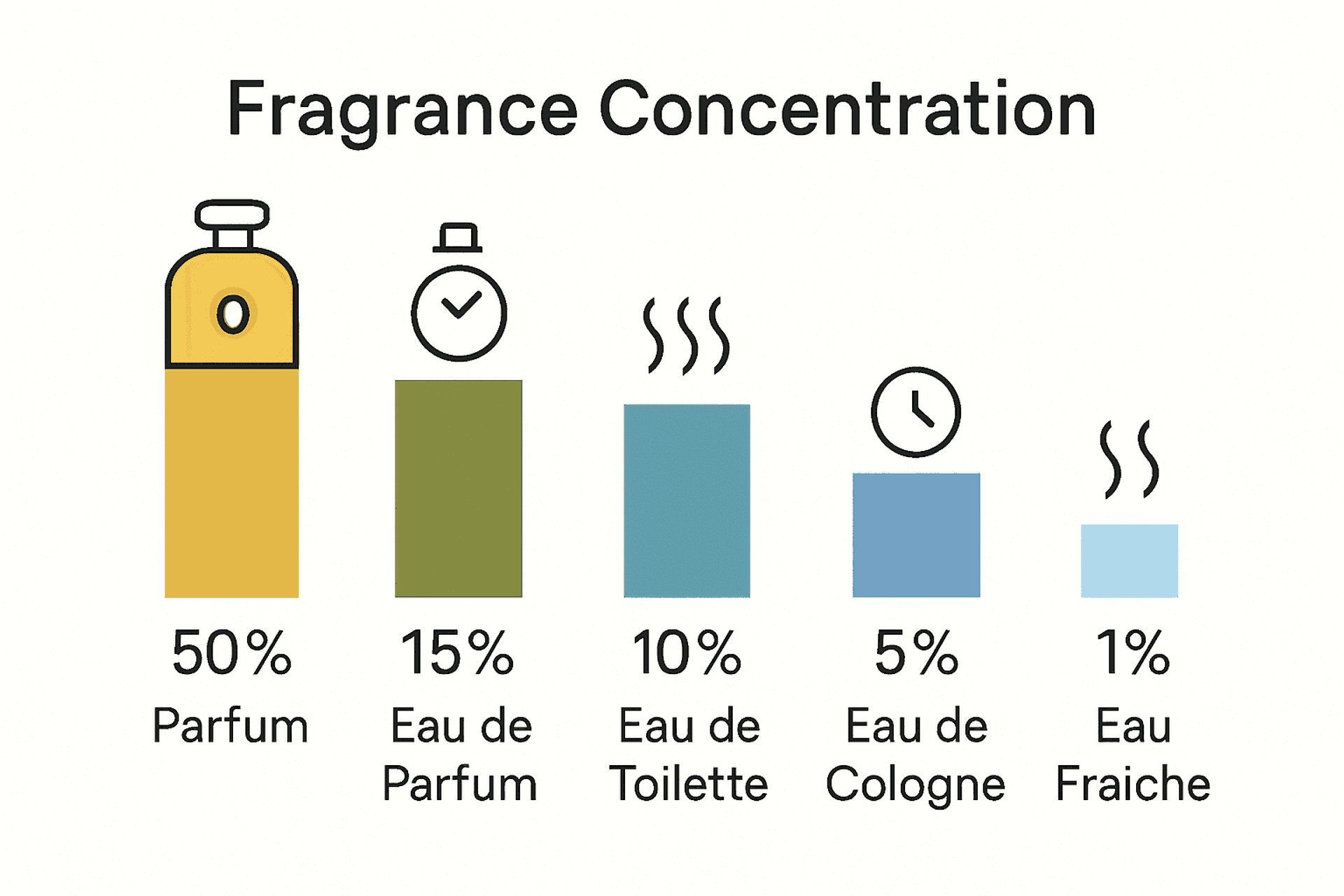 Fragrance Concentration

50%
Parfum

15%
Eau de Parfum

10%
Eau de Toilette

5%
Eau de Cologne

1%
Eau Fraiche